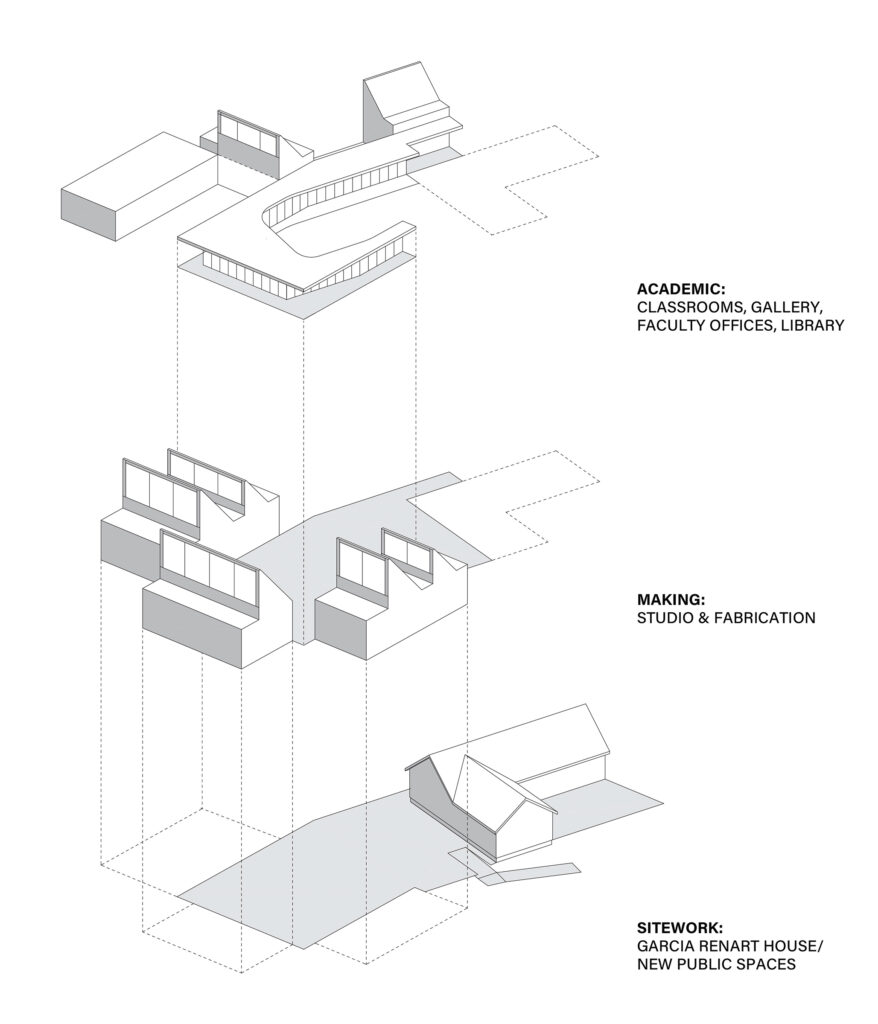 ACADEMIC:
CLASSROOMS, GALLERY, FACULTY OFFICES, LIBRARY

MAKING:
STUDIO & FABRICATION

SITEWORK:
GARCIA RENART HOUSE/ NEW PUBLIC SPACES